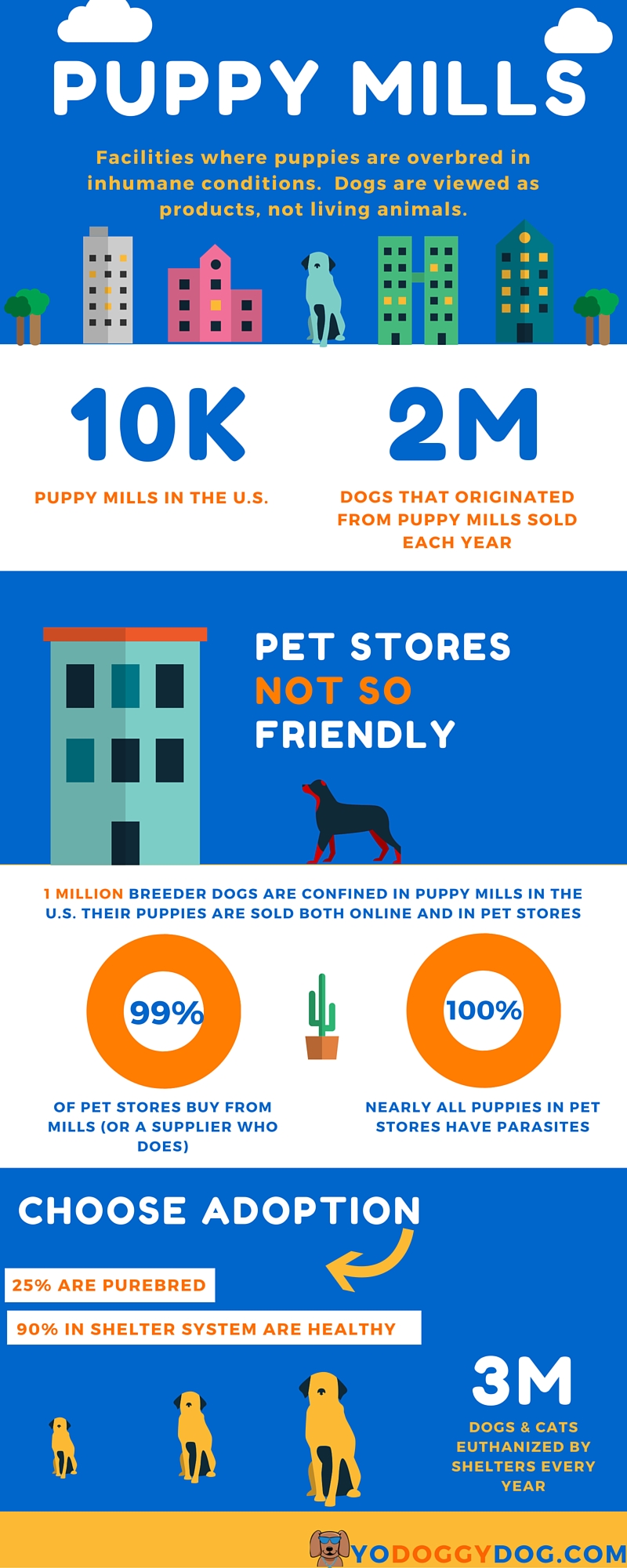 PUPPY MILLS

Facilities where puppies are overbred in inhumane conditions. Dogs are viewed as products, not living animals.

10K
PUPPY MILLS IN THE U.S.

2M
DOGS THAT ORIGINATED FROM PUPPY MILLS SOLD EACH YEAR

PET STORES NOT SO FRIENDLY

1 MILLION BREEDER DOGS ARE CONFINED IN PUPPY MILLS IN THE U.S. THEIR PUPPIES ARE SOLD BOTH ONLINE AND IN PET STORES

99%
OF PET STORES BUY FROM MILLS (OR A SUPPLIER WHO DOES)

100%
NEARLY ALL PUPPIES IN PET STORES HAVE PARASITES

CHOOSE ADOPTION

25% ARE PUREBRED

90% IN SHELTER SYSTEM ARE HEALTHY

3M
DOGS & CATS EUTHANIZED BY SHELTERS EVERY YEAR

YODOGGYDOG.COM